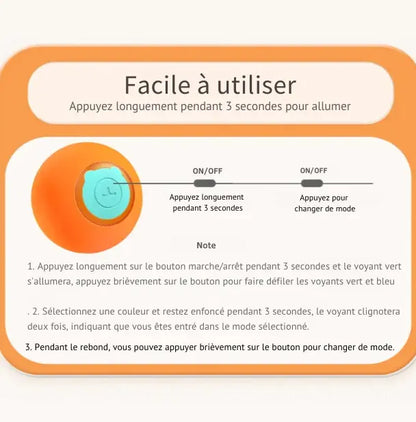 Facile à utiliser
Appuyez longuement pendant 3 secondes pour allumer

ON/OFF
Appuyez longuement pendant 3 secondes

ON/OFF
Appuyez pour changer de mode

Note

1. Appuyez longuement sur le bouton marche/arrêt pendant 3 secondes et le voyant vert s'allumera, appuyez brièvement sur le bouton pour faire défiler les voyants vert et bleu

. 2. Sélectionnez une couleur et restez enfoncé pendant 3 secondes, le voyant clignotera deux fois, indiquant que vous êtes entré dans le mode sélectionné.

3. Pendant le rebond, vous pouvez appuyer brièvement sur le bouton pour changer de mode.