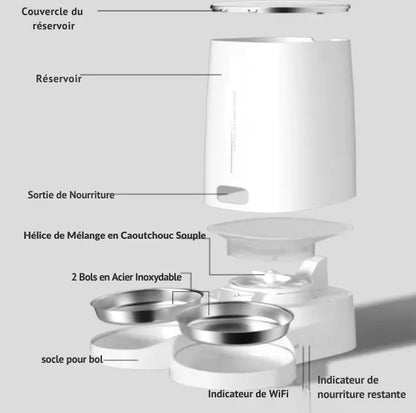 Couvercle du réservoir

Réservoir

Sortie de Nourriture

Hélice de Mélange en Caoutchouc Souple

2 Bols en Acier Inoxydable

socle pour bol

Indicateur de WiFi

Indicateur de nourriture restante